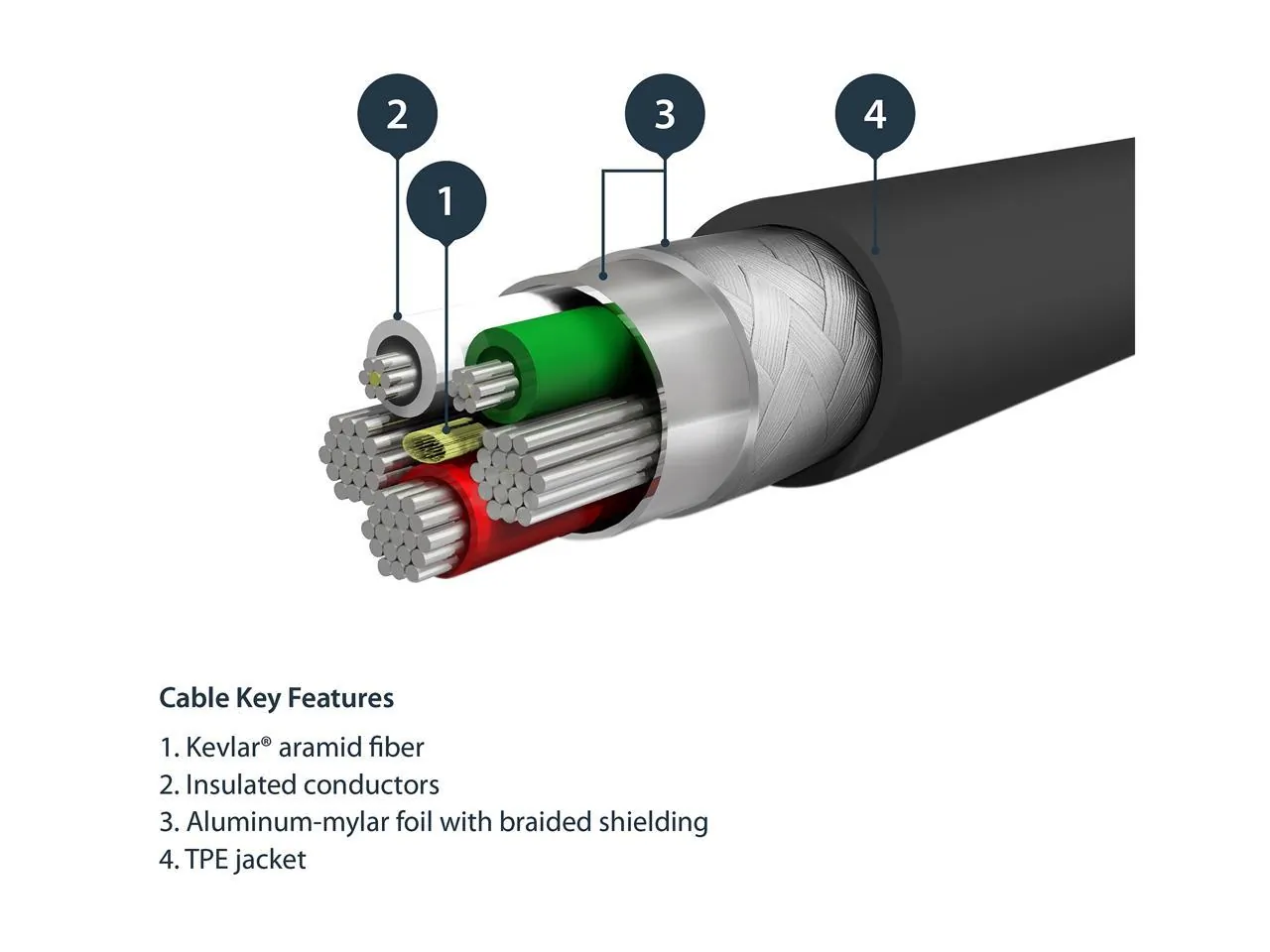 2

1

3

4

Cable Key Features

1. Kevlar® aramid fiber
2. Insulated conductors
3. Aluminum-mylar foil with braided shielding
4. TPE jacket