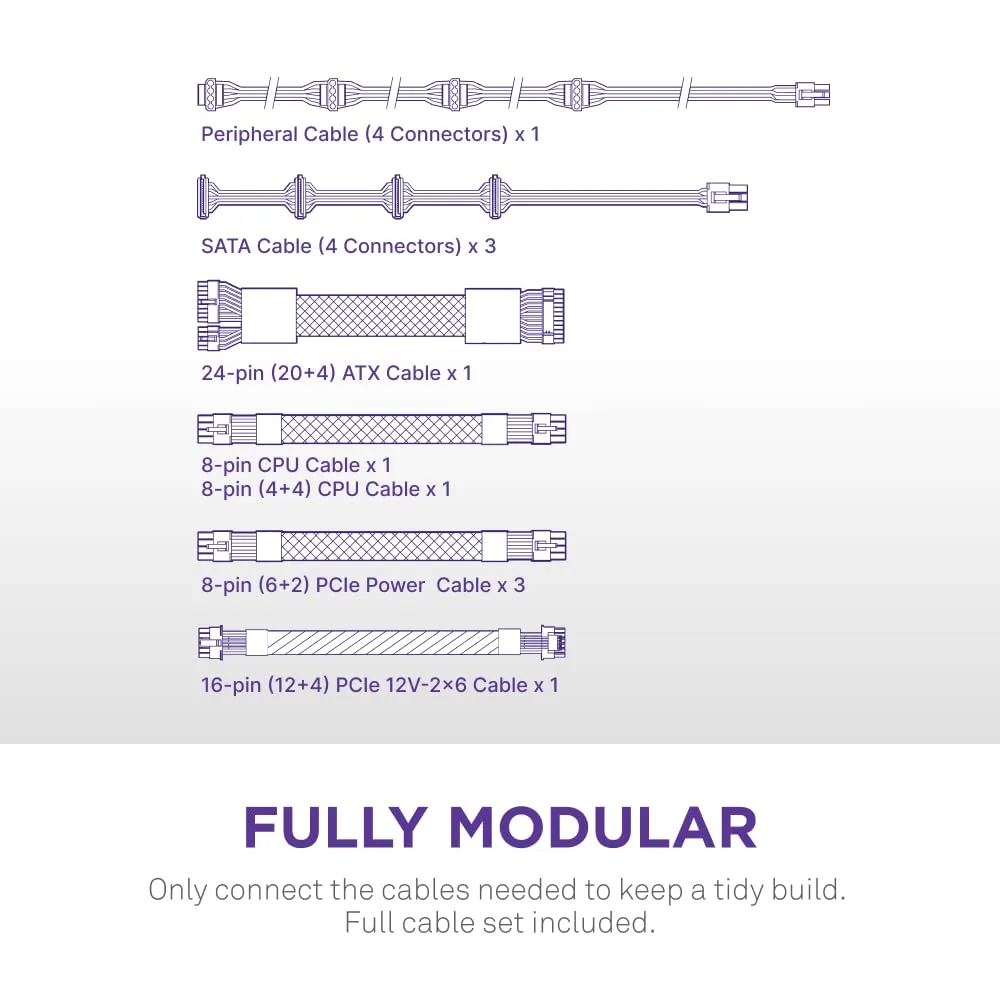 Peripheral Cable (4 Connectors) x 1

SATA Cable (4 Connectors) x 3

24-pin (20+4) ATX Cable x 1

8-pin CPU Cable x 1
8-pin (4+4) CPU Cable x 1

8-pin (6+2) PCIe Power Cable x 3

16-pin (12+4) PCIe 12V-2×6 Cable x 1

FULLY MODULAR

Only connect the cables needed to keep a tidy build.
Full cable set included.