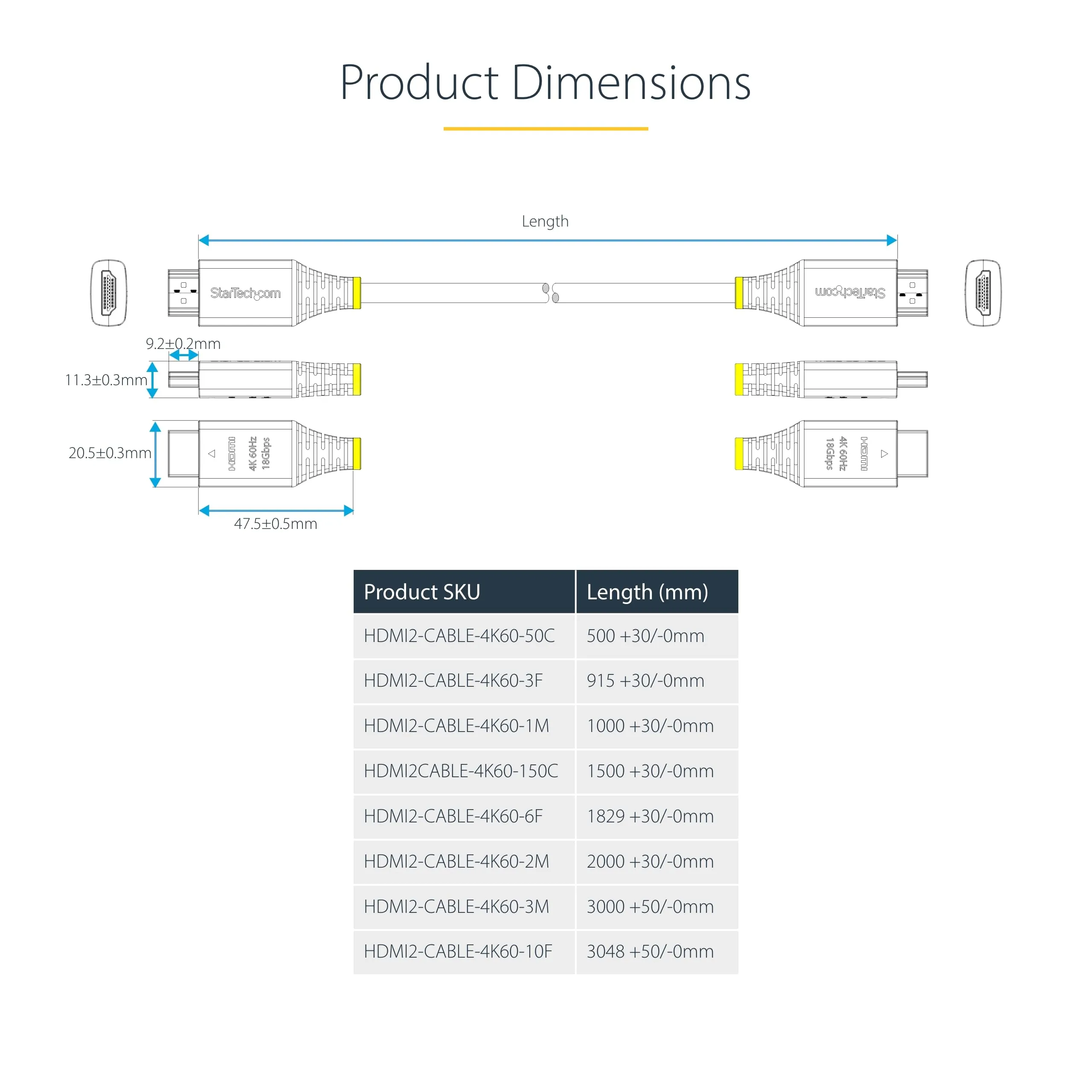 Product Dimensions

Length

StarTech.com

StarTech.com

9.2±0.2mm

11.3±0.3mm

20.5±0.3mm

HDMI 4K 60Hz 18Gbps

HDMI 4K 60Hz 18Gbps

47.5±0.5mm

| Product SKU | Length (mm) |
|---|---|
| HDMI2-CABLE-4K60-50C | 500 +30/-0mm |
| HDMI2-CABLE-4K60-3F | 915 +30/-0mm |
| HDMI2-CABLE-4K60-1M | 1000 +30/-0mm |
| HDMI2CABLE-4K60-150C | 1500 +30/-0mm |
| HDMI2-CABLE-4K60-6F | 1829 +30/-0mm |
| HDMI2-CABLE-4K60-2M | 2000 +30/-0mm |
| HDMI2-CABLE-4K60-3M | 3000 +50/-0mm |
| HDMI2-CABLE-4K60-10F | 3048 +50/-0mm |