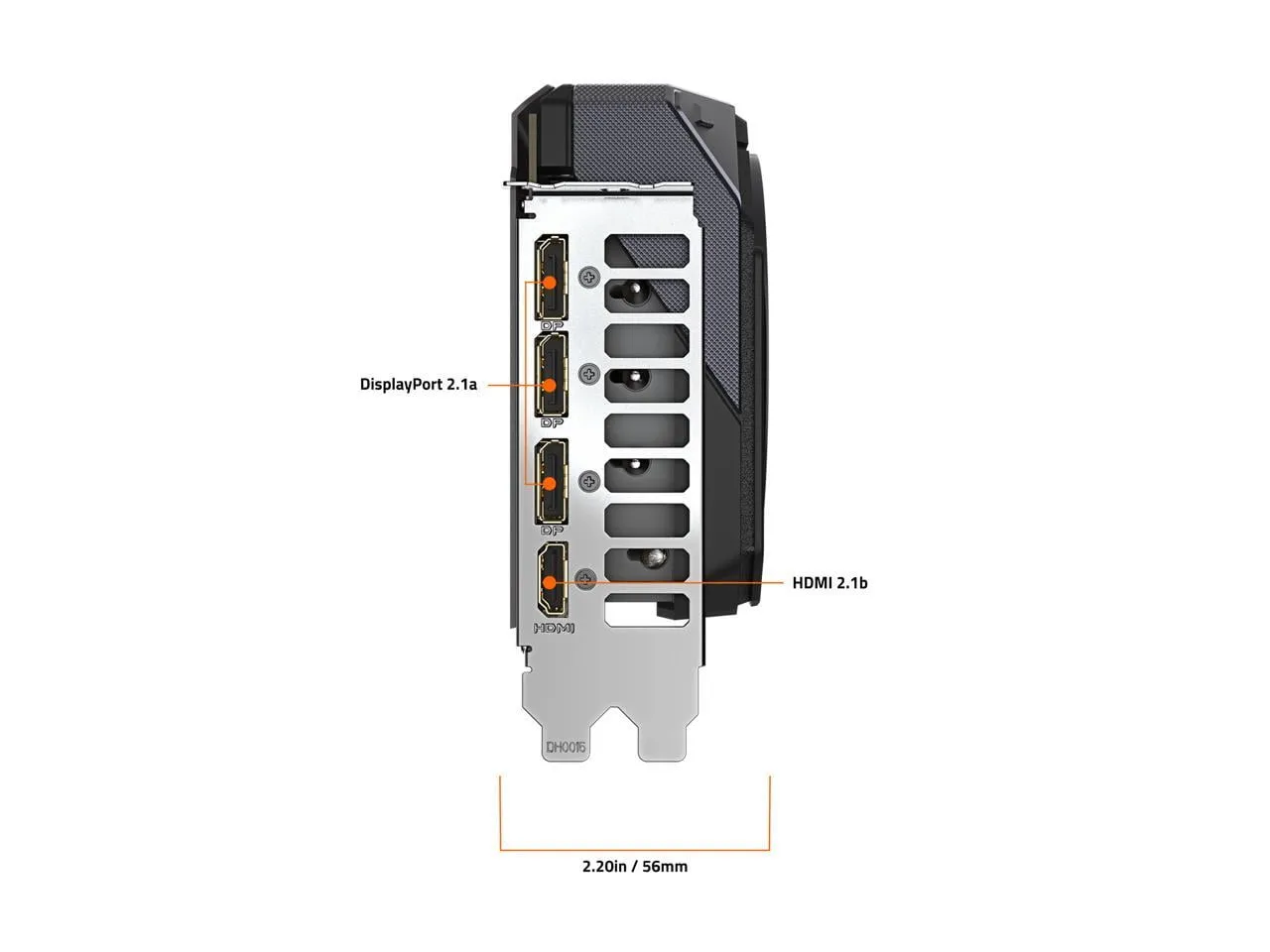 DP

DisplayPort 2.1a

DP

DP

HDMI 2.1b

HDMI

DH0015

2.20in / 56mm