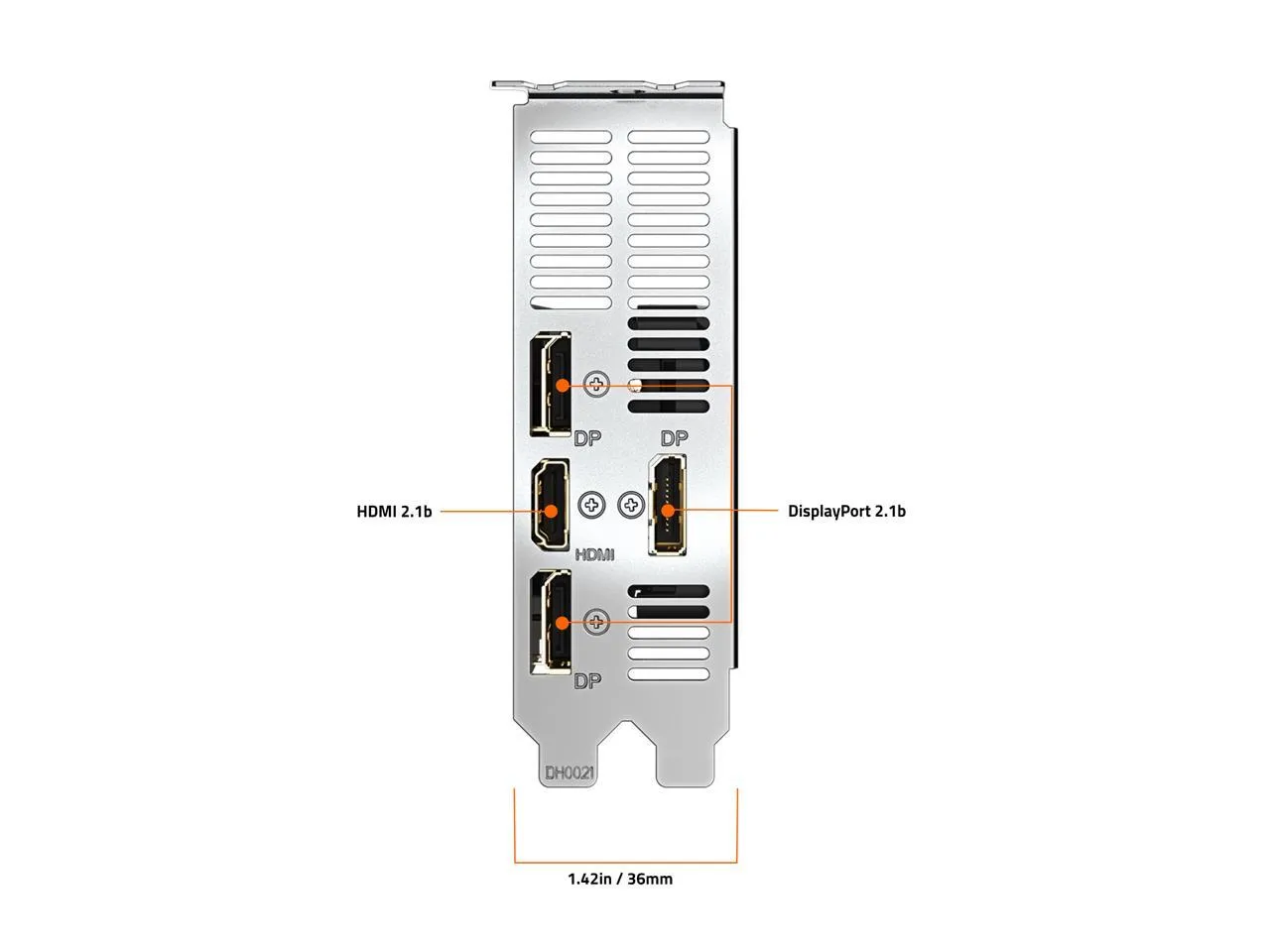 DP

DP

HDMI 2.1b

DisplayPort 2.1b

HDMI

DP

DH0021

1.42in / 36mm