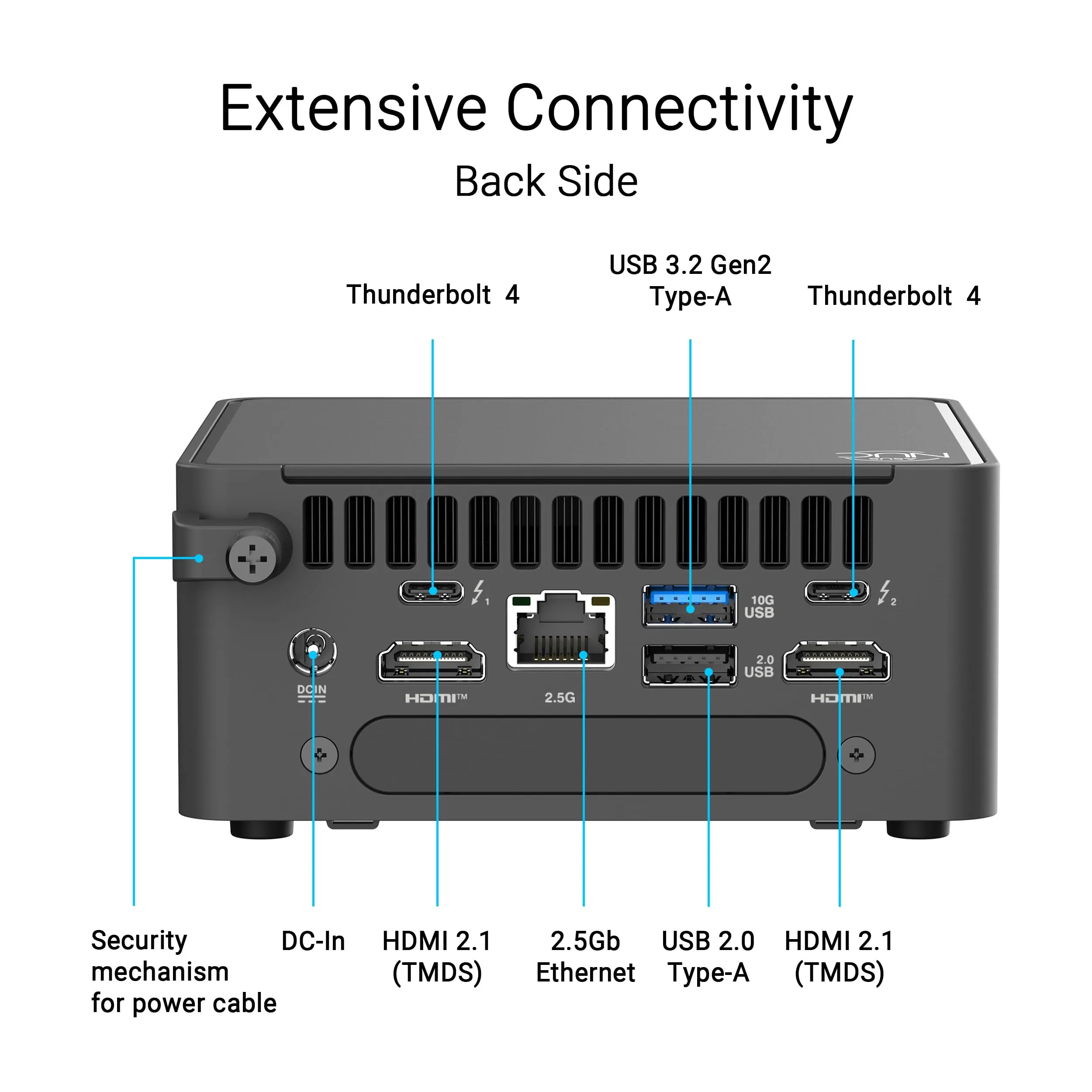 Extensive Connectivity

Back Side

Thunderbolt 4

USB 3.2 Gen2 Type-A

Thunderbolt 4

1

10G USB

2

DCIN

HDMI™

2.5G

2.0 USB

HDMI™

Security mechanism for power cable

DC-In

HDMI 2.1 (TMDS)

2.5Gb Ethernet

USB 2.0 Type-A

HDMI 2.1 (TMDS)