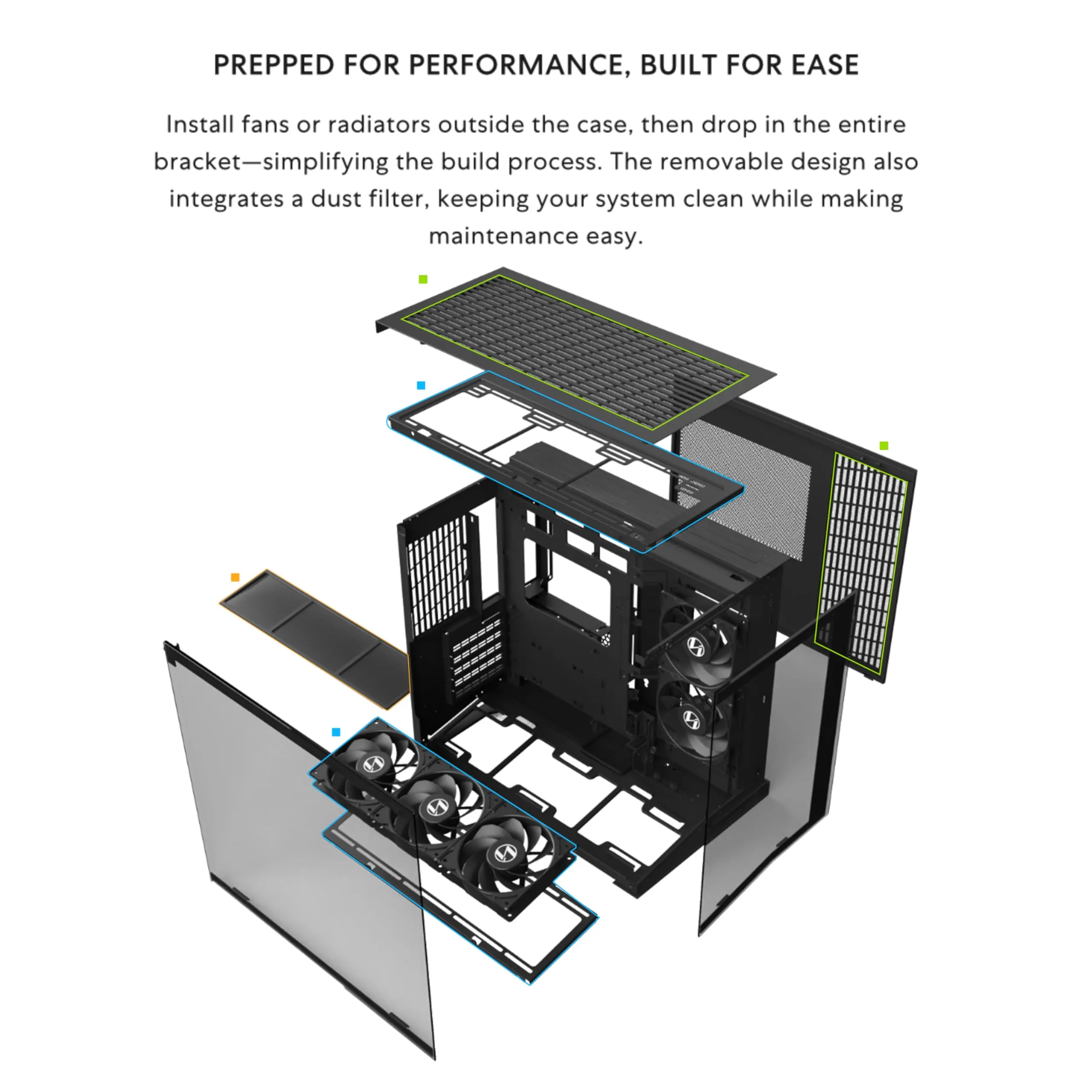 PREPPED FOR PERFORMANCE, BUILT FOR EASE

Install fans or radiators outside the case, then drop in the entire bracket—simplifying the build process. The removable design also integrates a dust filter, keeping your system clean while making maintenance easy.