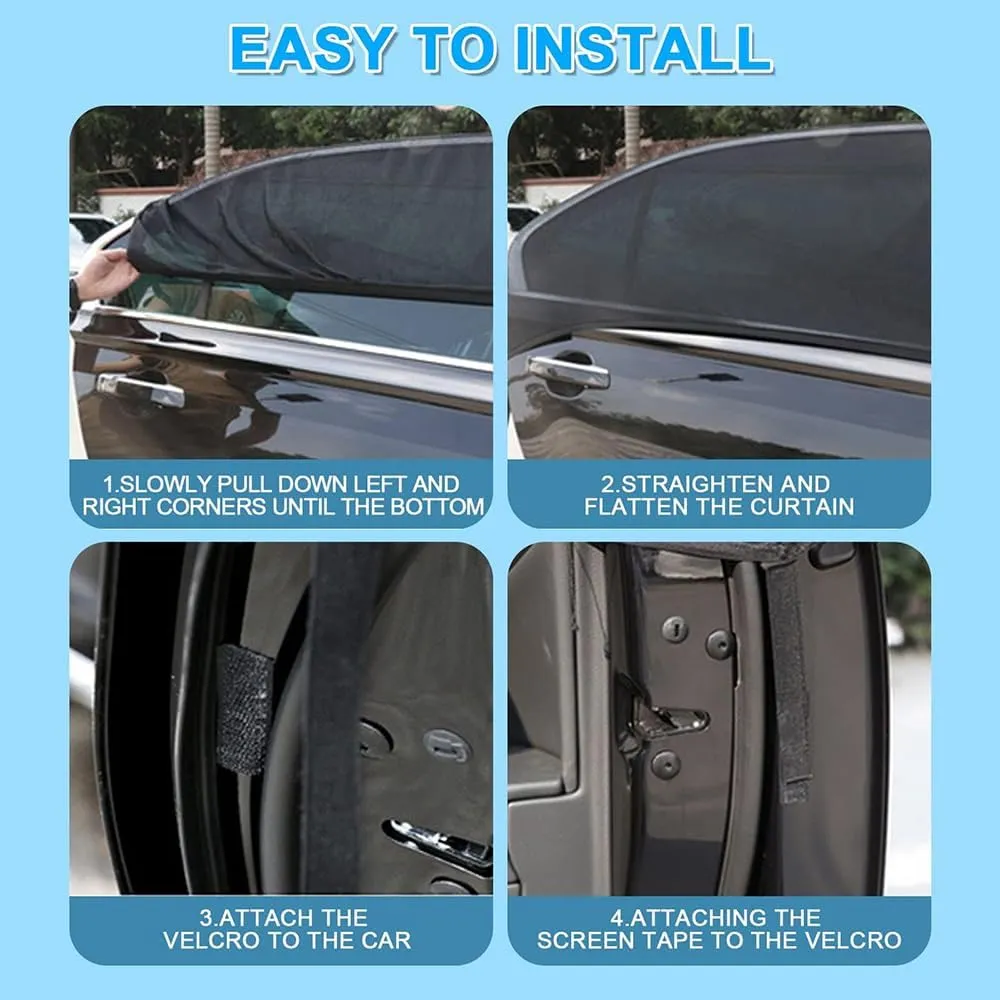 EASY TO INSTALL

1.SLOWLY PULL DOWN LEFT AND RIGHT CORNERS UNTIL THE BOTTOM

2.STRAIGHTEN AND FLATTEN THE CURTAIN

3.ATTACH THE VELCRO TO THE CAR

4.ATTACHING THE SCREEN TAPE TO THE VELCRO