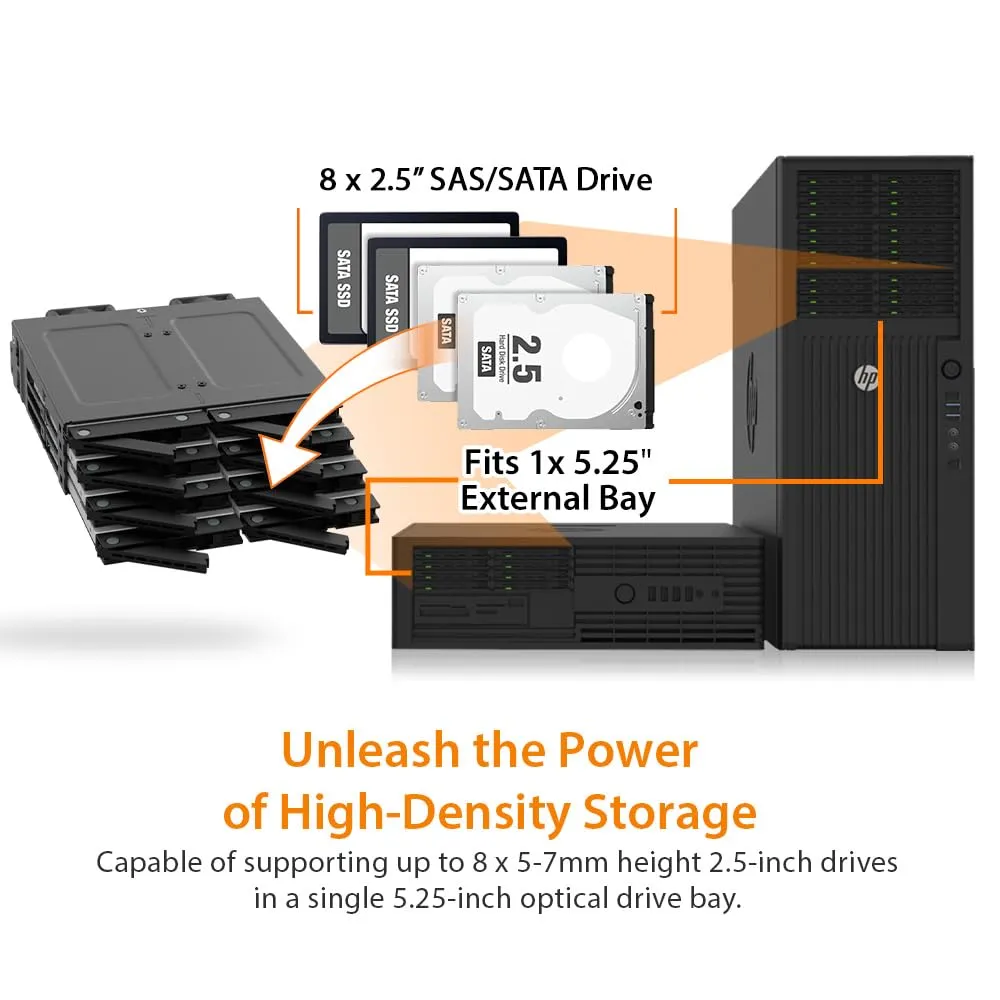 8 x 2.5" SAS/SATA Drive

SATA SSD

SATA SSD

SATA

SATA

2.5

Hard Disk Drive

Fits 1x 5.25" External Bay

hp

Unleash the Power of High-Density Storage

Capable of supporting up to 8 x 5-7mm height 2.5-inch drives in a single 5.25-inch optical drive bay.