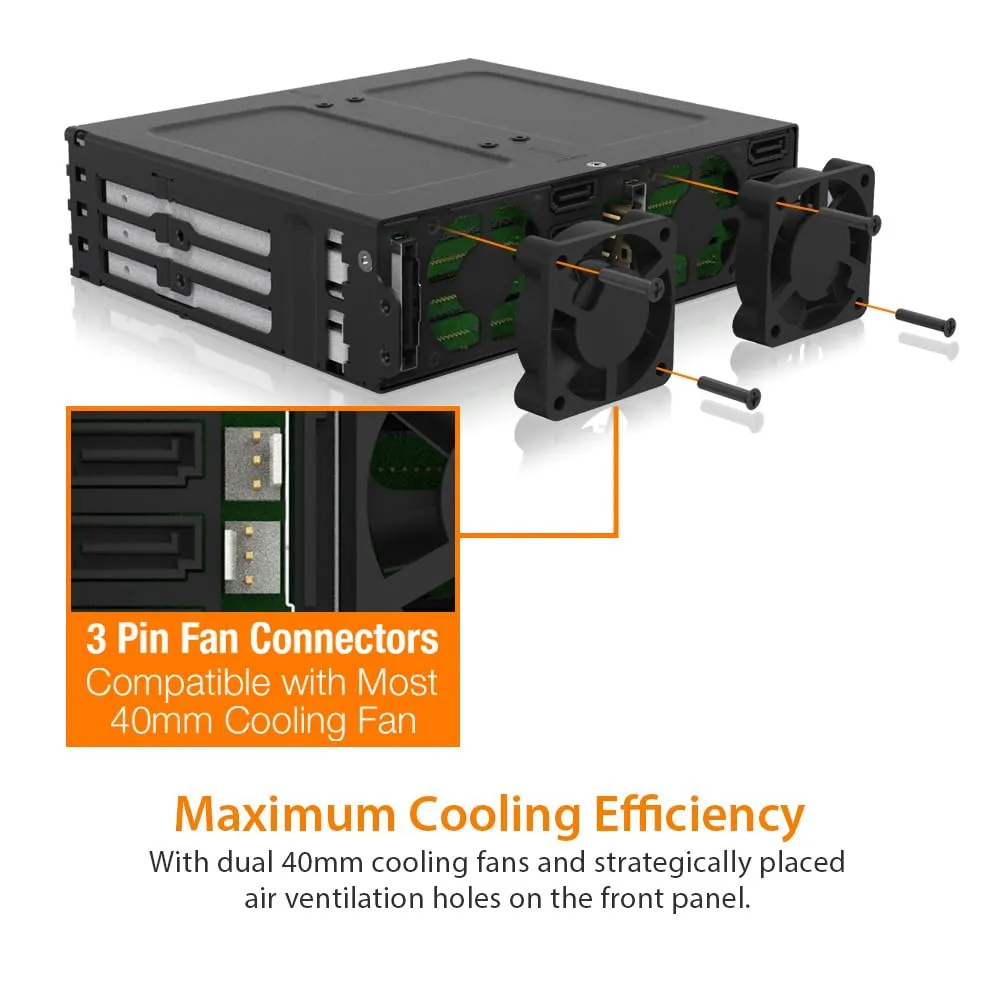 3 Pin Fan Connectors
Compatible with Most 40mm Cooling Fan

Maximum Cooling Efficiency
With dual 40mm cooling fans and strategically placed air ventilation holes on the front panel.