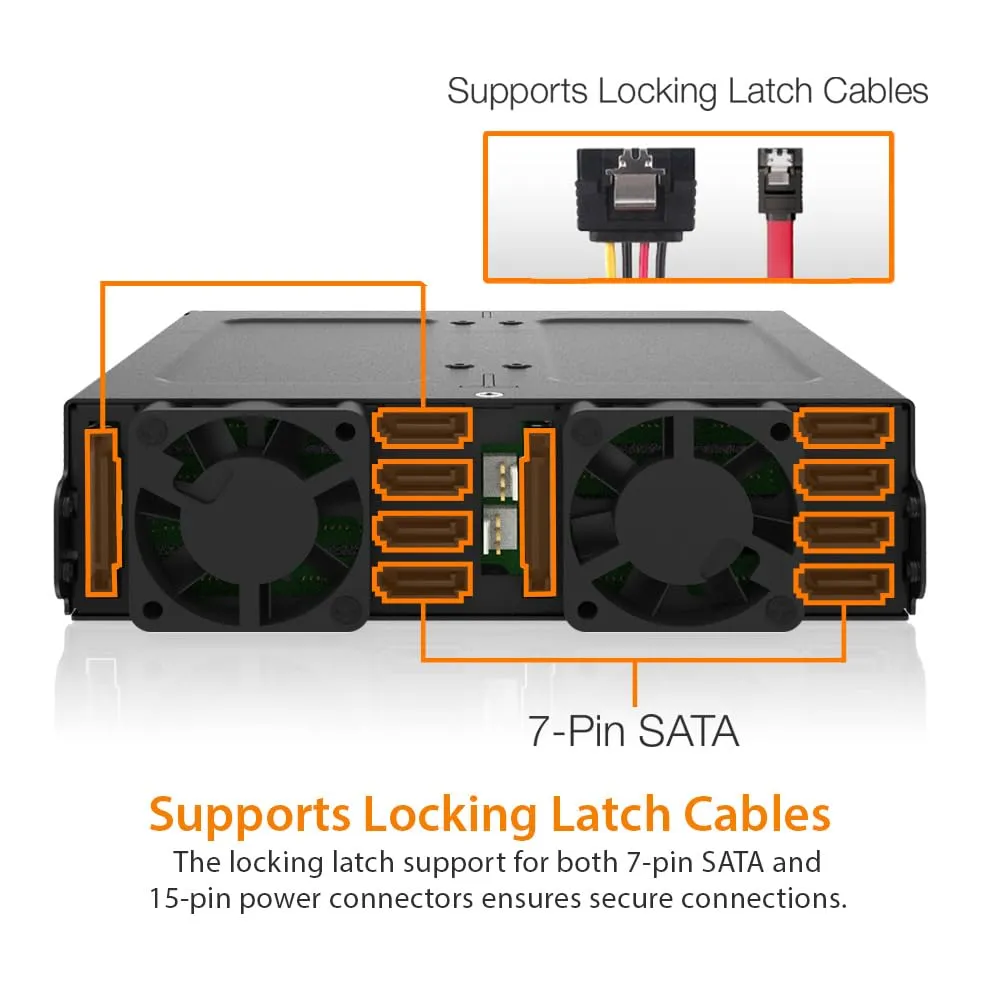 Supports Locking Latch Cables

7-Pin SATA

Supports Locking Latch Cables

The locking latch support for both 7-pin SATA and 15-pin power connectors ensures secure connections.