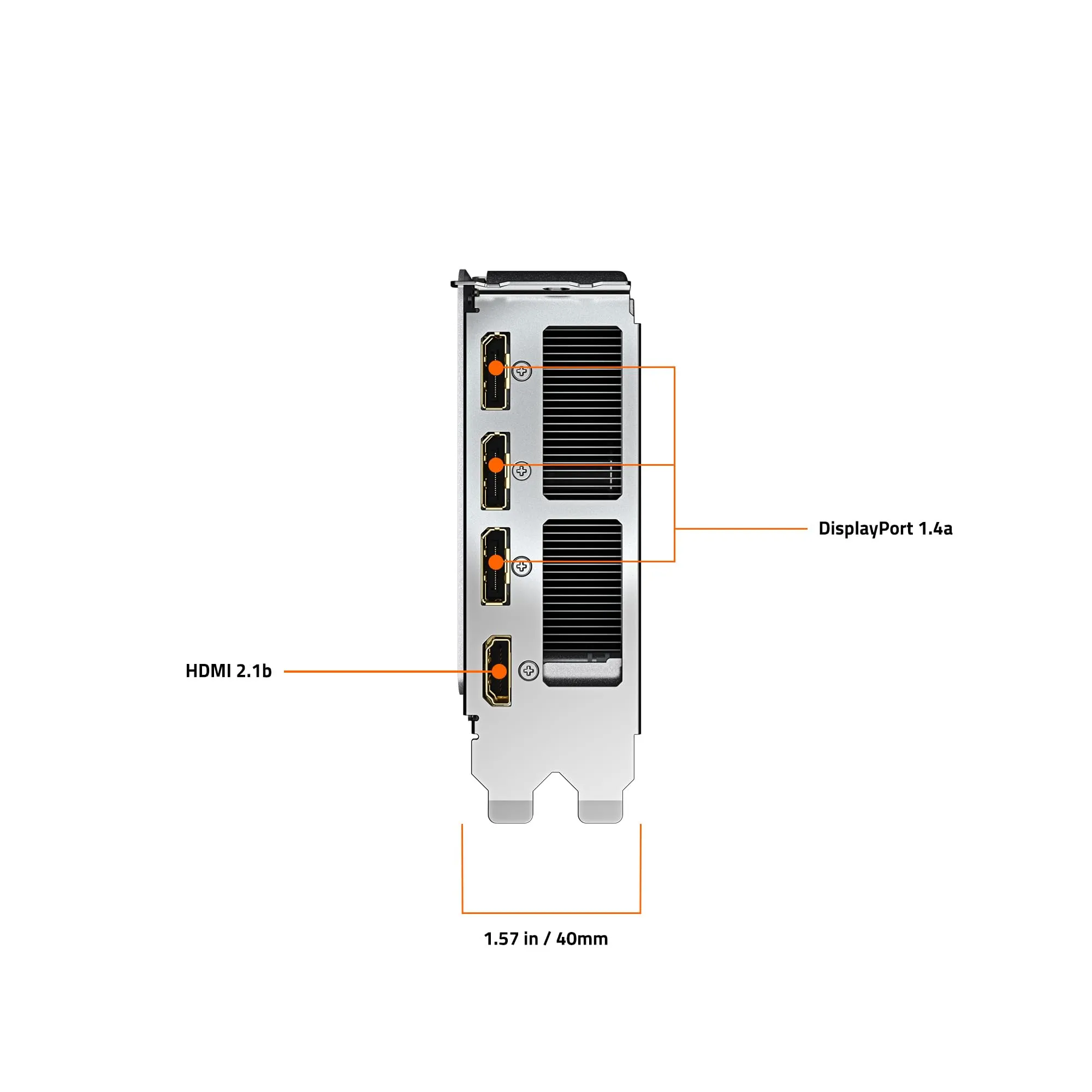 DisplayPort 1.4a

HDMI 2.1b

1.57 in / 40mm