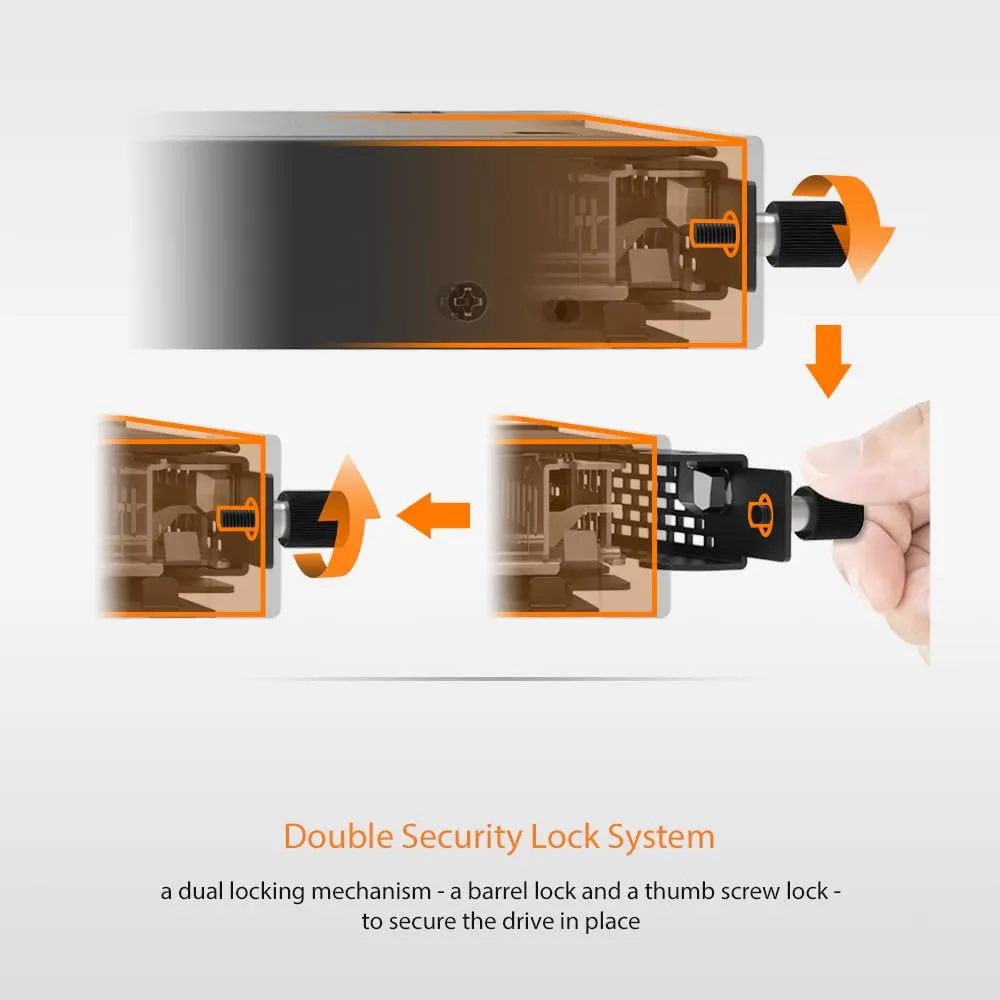 Double Security Lock System

a dual locking mechanism - a barrel lock and a thumb screw lock - to secure the drive in place